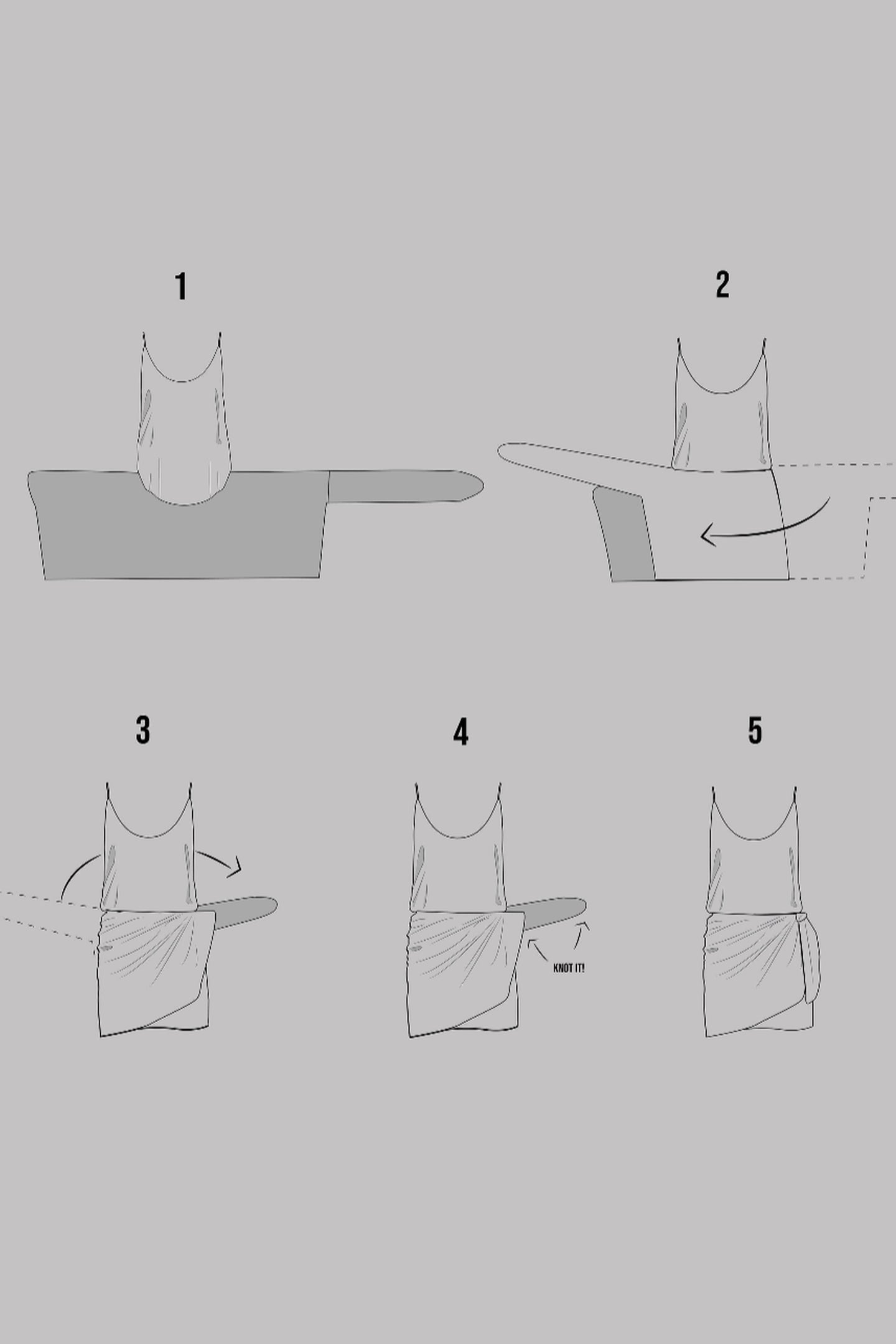 1

2

3

4

KNOT IT!

5